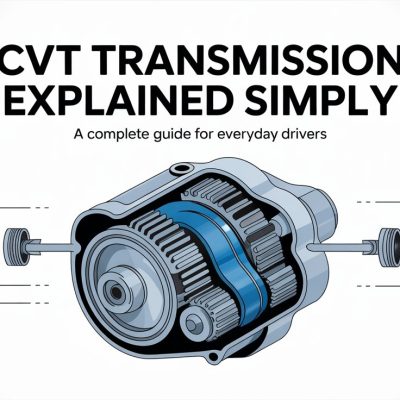 CVT TRANSMISSION
EXPLAINED SIMPLY

A complete guide for everyday drivers