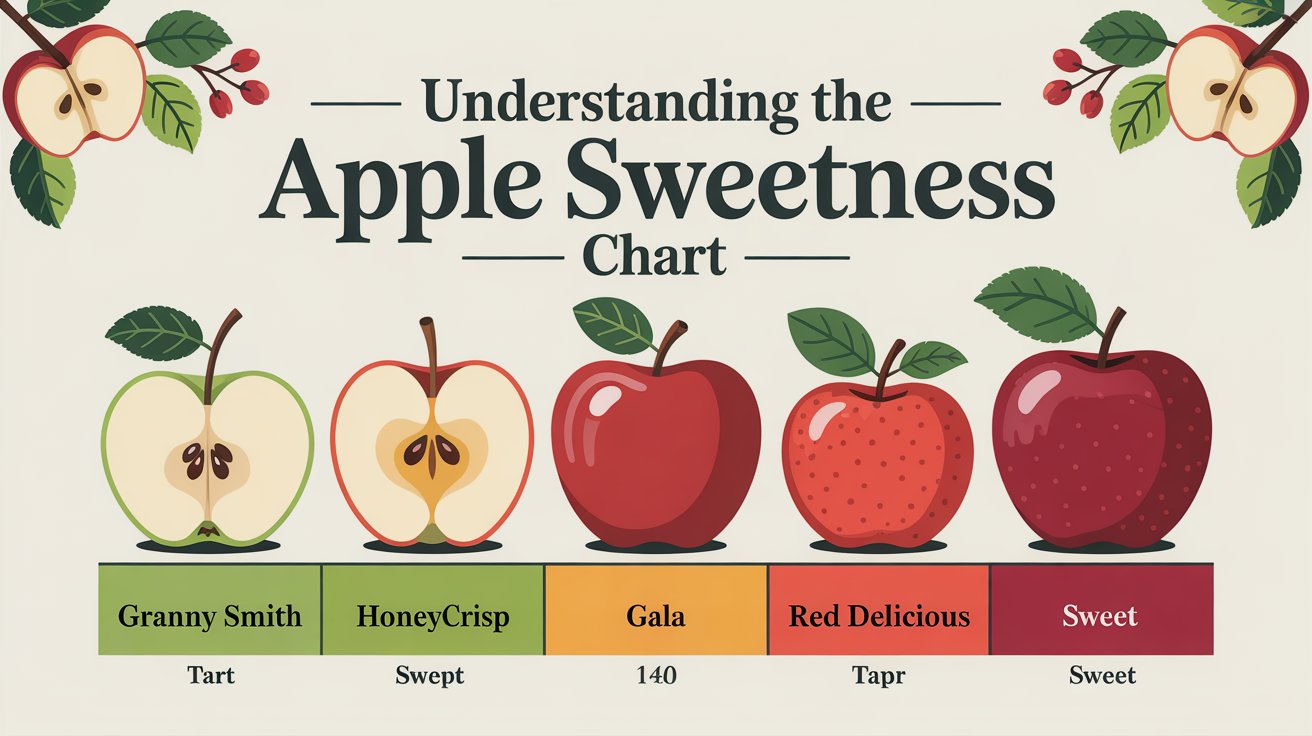 Understanding the
Apple Sweetness
Chart

| Granny Smith | HoneyCrisp | Gala | Red Delicious | Sweet |
|---|---|---|---|---|
| Tart | Swept | 140 | Tapr | Sweet |