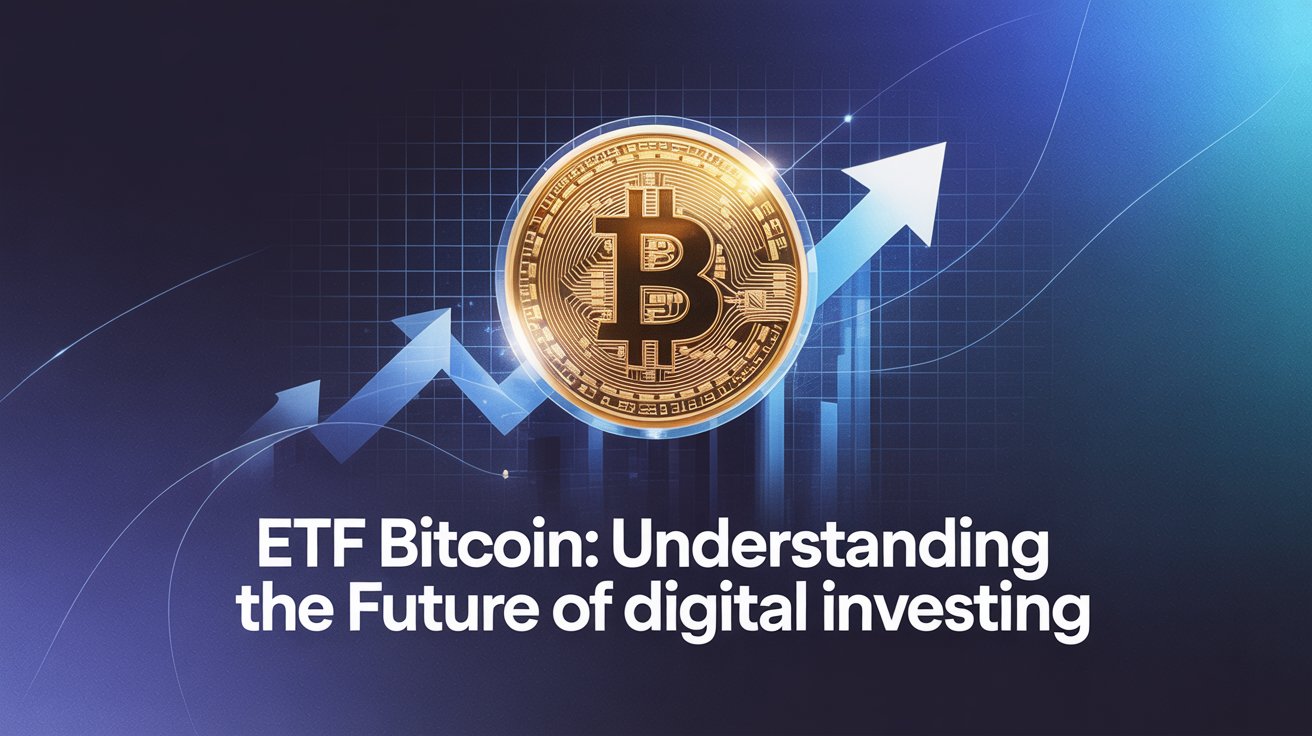 ETF Bitcoin: Understanding the Future of digital investing