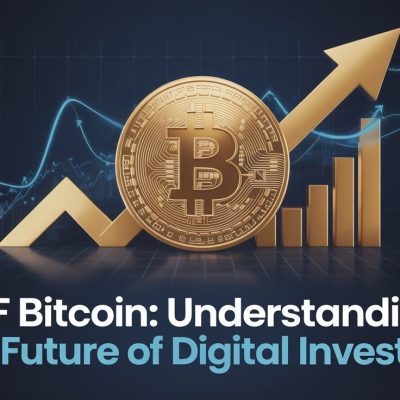 F Bitcoin: Understandi
Future of Digital Invest