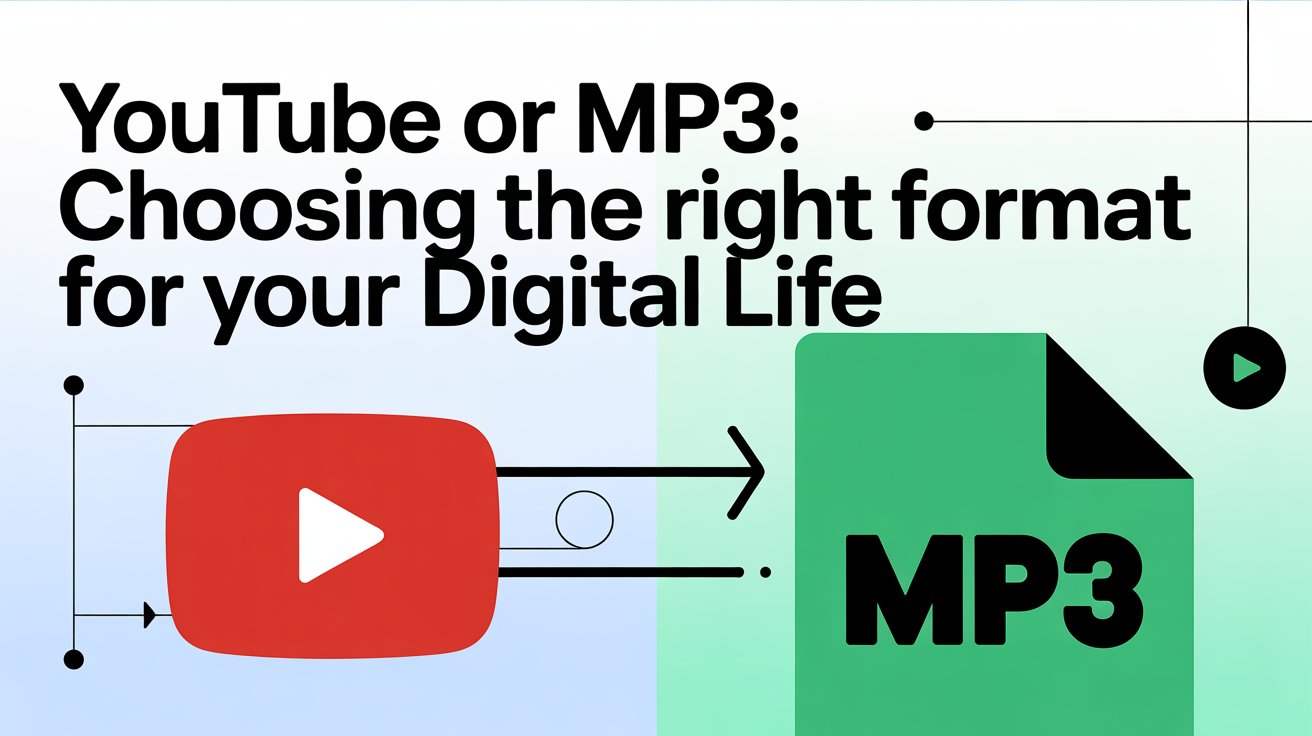 YouTube or MP3: Choosing the right format for your Digital Life

MP3