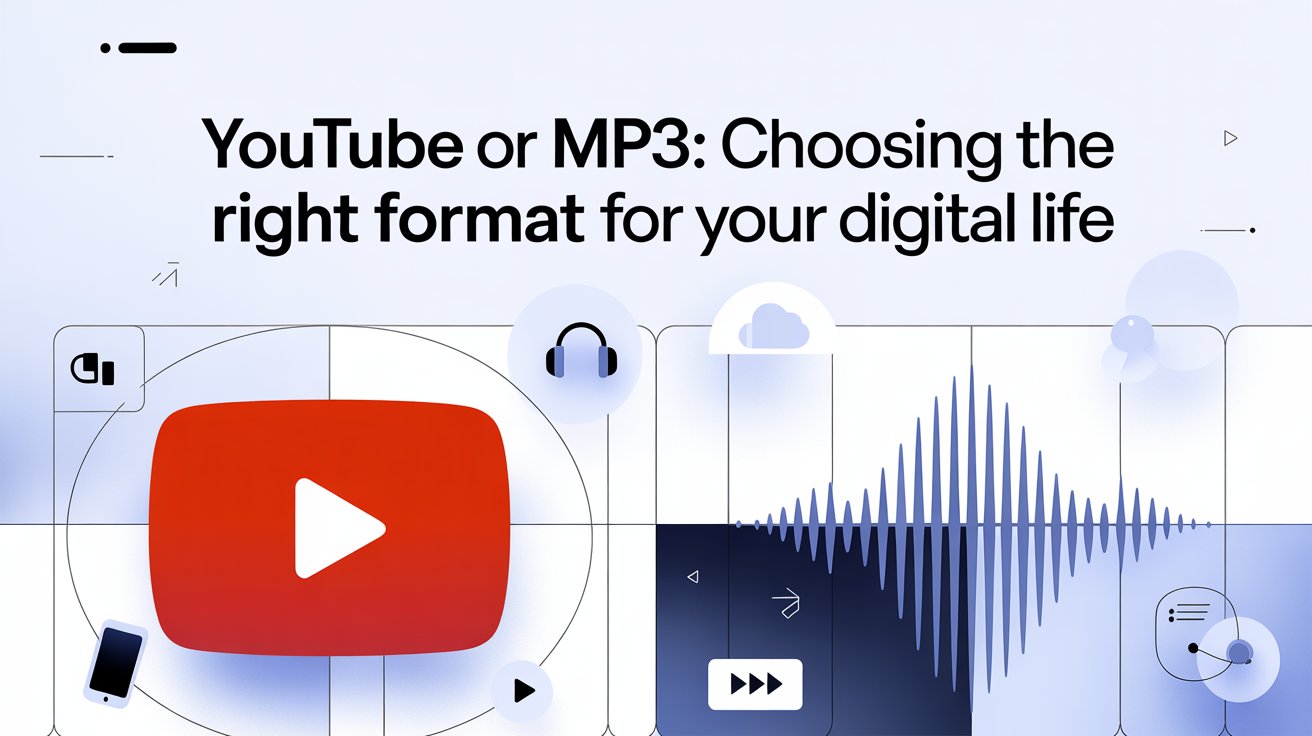 YouTube or MP3: Choosing the right format for your digital life